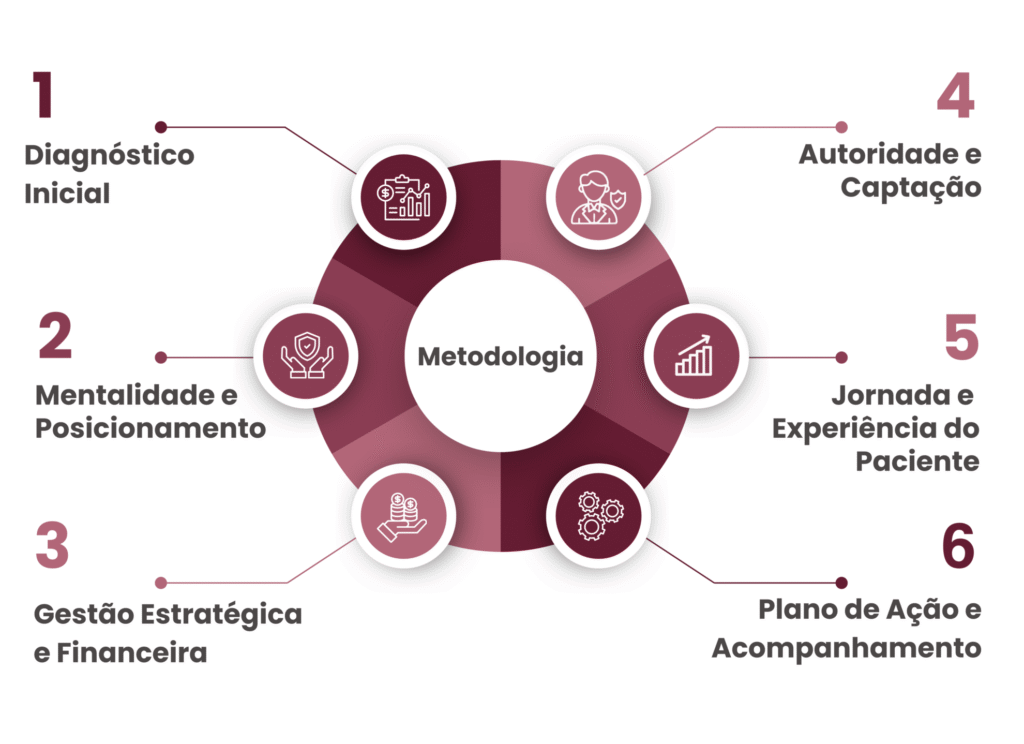 1
Diagnóstico Inicial

2
Mentalidade e Posicionamento

3
Gestão Estratégica e Financeira

Metodologia

4
Autoridade e Captação

5
Jornada e Experiência do Paciente

6
Plano de Ação e Acompanhamento