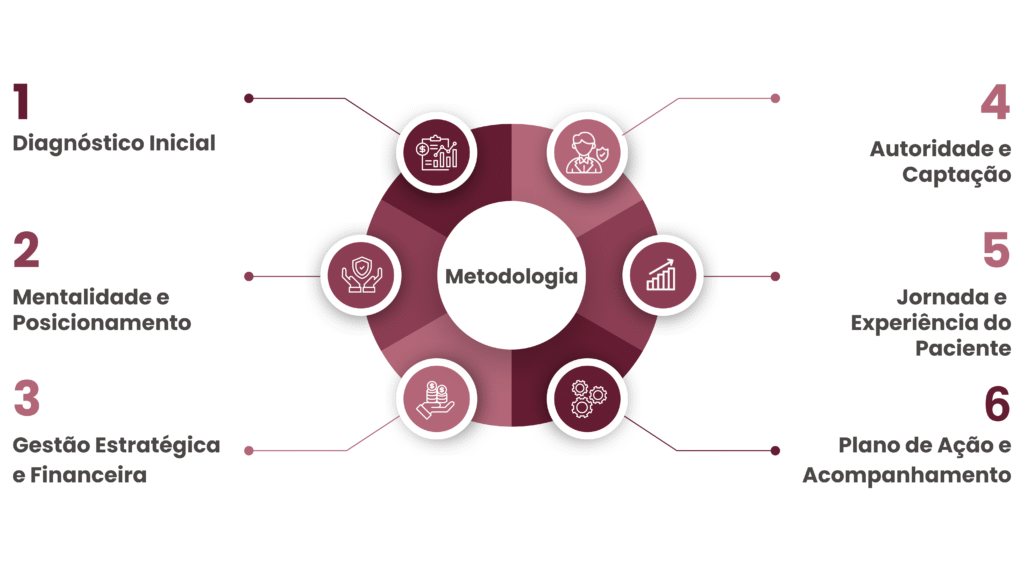 1
Diagnóstico Inicial

2
Mentalidade e Posicionamento

3
Gestão Estratégica e Financeira

Metodologia

4
Autoridade e Captação

5
Jornada e Experiência do Paciente

6
Plano de Ação e Acompanhamento